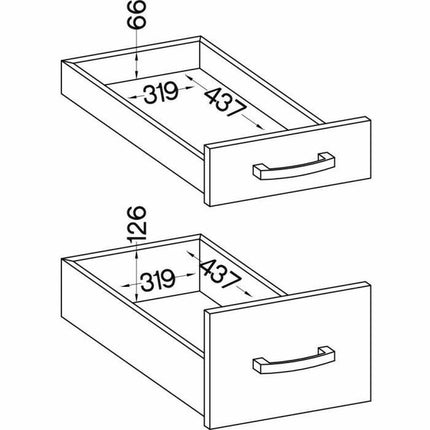 66
319
437
126
319
437